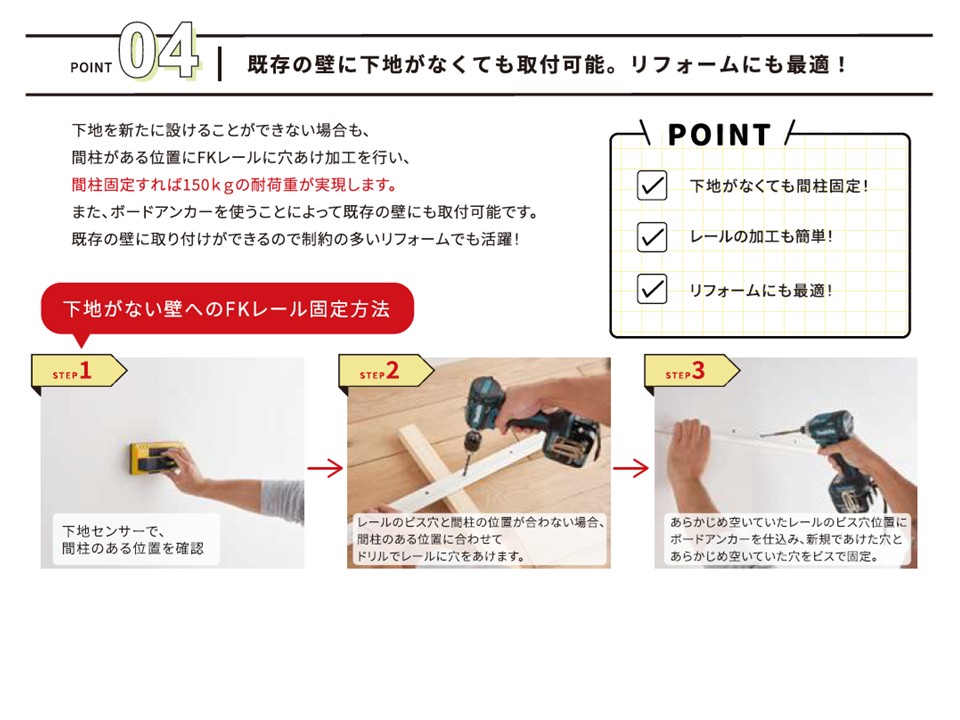 POINT 04 | 既存の壁に下地がなくても取付可能。リフォームにも最適！

下地を新たに設けることができない場合も、
間柱がある位置にFKレールに穴あけ加工を行い、
間柱固定すれば150ｋｇの耐荷重が実現します。
また、ボードアンカーを使うことによって既存の壁にも取付可能です。
既存の壁に取り付けができるので制約の多いリフォームでも活躍！

POINT

下地がなくても間柱固定！

レールの加工も簡単！

リフォームにも最適！

下地がない壁へのFKレール固定方法

STEP 1

下地センサーで、
間柱のある位置を確認

STEP 2

レールのビス穴と間柱の位置が合わない場合、
間柱のある位置に合わせて
ドリルでレールに穴をあけます。

STEP 3

あらかじめ空いていたレールのビス穴位置に
ボードアンカーを仕込み、新規であけた穴と
あらかじめ空いていた穴をビスで固定。