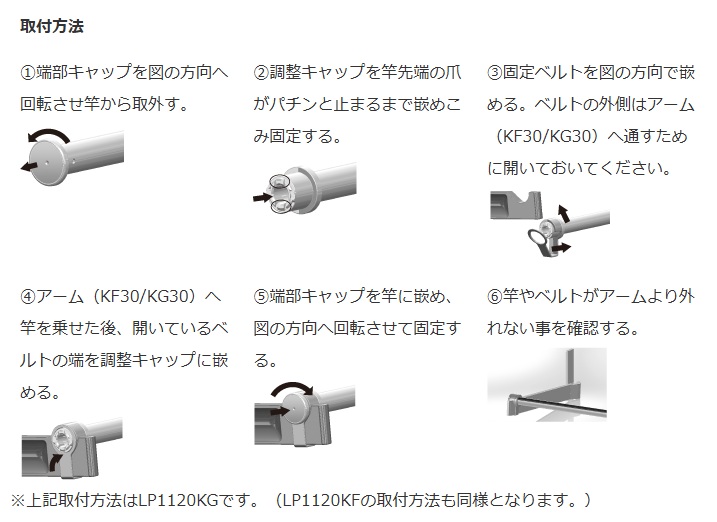 取付方法

①端部キャップを図の方向へ回転させ竿から取外す。

②調整キャップを竿先端の爪がパチンと止まるまで嵌めこみ固定する。

③固定ベルトを図の方向で嵌める。ベルトの外側はアーム（KF30/KG30）へ通すために開いておいてください。

④アーム（KF30/KG30）へ竿を乗せた後、開いているベルトの端を調整キャップに嵌める。

⑤端部キャップを竿に嵌め、図の方向へ回転させて固定する。

⑥竿やベルトがアームより外れない事を確認する。

※上記取付方法はLP1120KGです。（LP1120KFの取付方法も同様となります。）