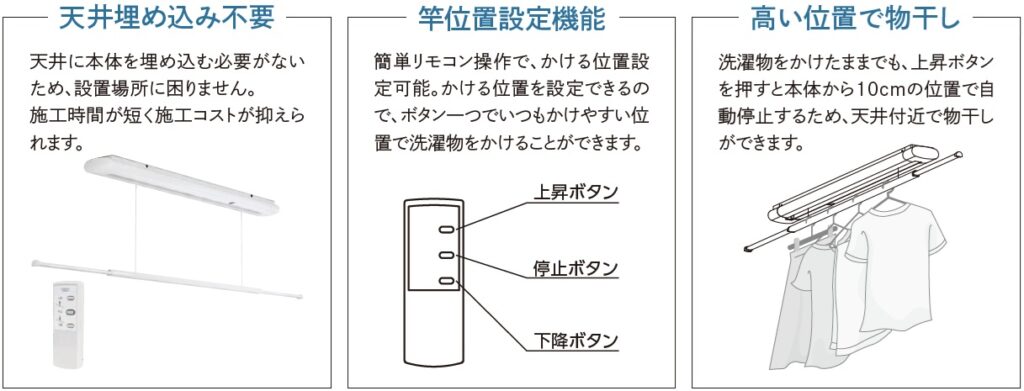 天井埋め込み不要

天井に本体を埋め込む必要がないため、設置場所に困りません。
施工時間が短く施工コストが抑えられます。

竿位置設定機能

簡単リモコン操作で、かける位置設定可能。かける位置を設定できるので、ボタン一つでいつもかけやすい位置で洗濯物をかけることができます。

上昇ボタン

停止ボタン

下降ボタン

高い位置で物干し

洗濯物をかけたままでも、上昇ボタンを押すと本体から10cmの位置で自動停止するため、天井付近で物干しができます。